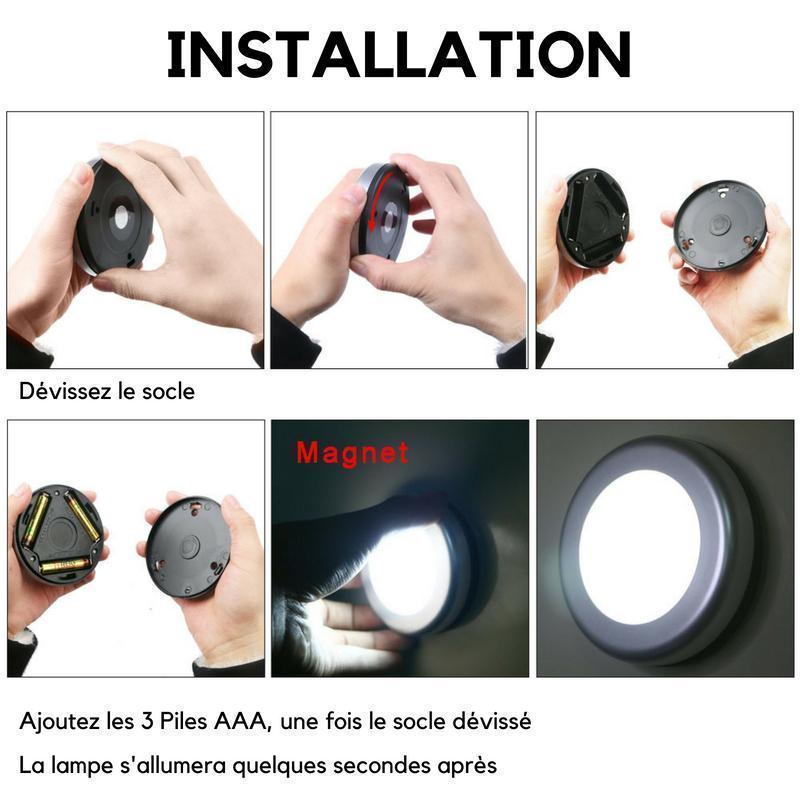 INSTALLATION

Dévissez le socle

Magnet

Ajoutez les 3 Piles AAA, une fois le socle dévissé

La lampe s'allumera quelques secondes après